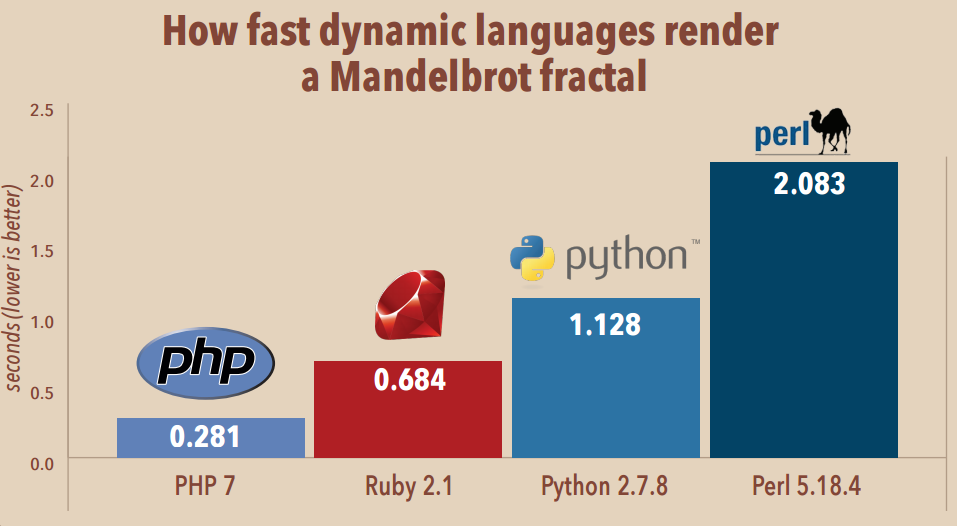 How fast dynamic languages render a Mandelbrot fractal

seconds (lower is better)

2.5
2.0
1.5
1.0
0.5
0.0

php
0.281
0.684
python™
1.128
perl
2.083

PHP 7
Ruby 2.1
Python 2.7.8
Perl 5.18.4